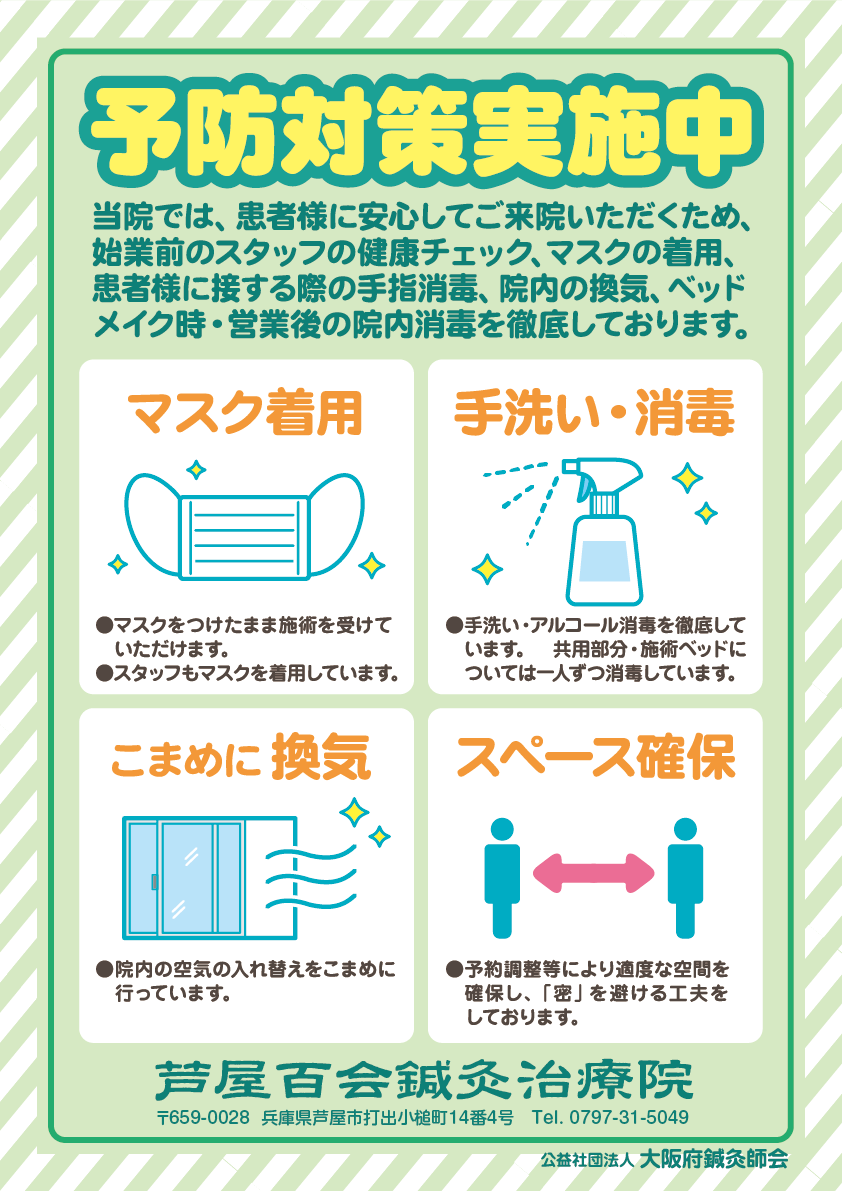 予防対策実施中

当院では、患者様に安心してご来院いただくため、始業前のスタッフの健康チェック、マスクの着用、患者様に接する際の手指消毒、院内の換気、ベッドメイク時・営業後の院内消毒を徹底しております。

マスク着用

●マスクをつけたまま施術を受けていただけます。
●スタッフもマスクを着用しています。

手洗い・消毒

●手洗い・アルコール消毒を徹底しています。　共用部分・施術ベッドについては一人ずつ消毒しています。

こまめに 換気

●院内の空気の入れ替えをこまめに行っています。

スペース確保

●予約調整等により適度な空間を確保し、「密」を避ける工夫をしております。

芦屋百会鍼灸治療院

〒659-0028　兵庫県芦屋市打出小槌町14番4号　Tel. 0797-31-5049

公益社団法人 大阪府鍼灸師会